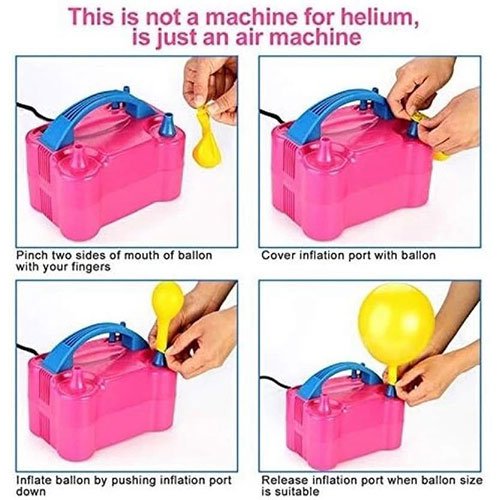 This is not a machine for helium, is just an air machine

Pinch two sides of mouth of ballon with your fingers

Cover inflation port with ballon

Inflate ballon by pushing inflation port down

Release inflation port when ballon size is suitable