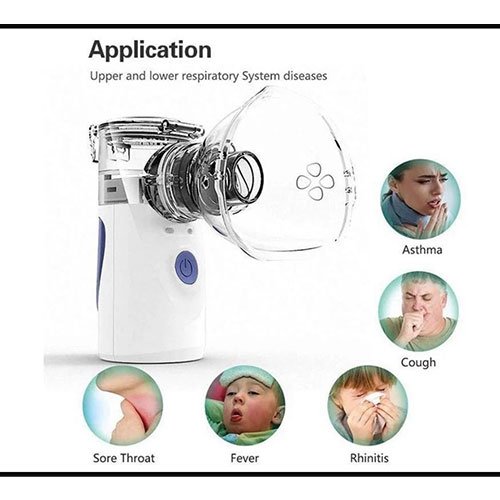 Application

Upper and lower respiratory System diseases

Asthma

Cough

Sore Throat

Fever

Rhinitis