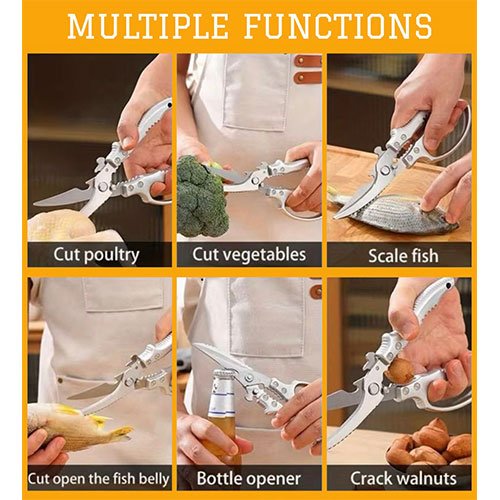 MULTIPLE FUNCTIONS

Cut poultry

Cut vegetables

Scale fish

Cut open the fish belly

Bottle opener

Crack walnuts